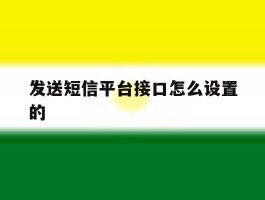 发送短信平台接口怎么设置的